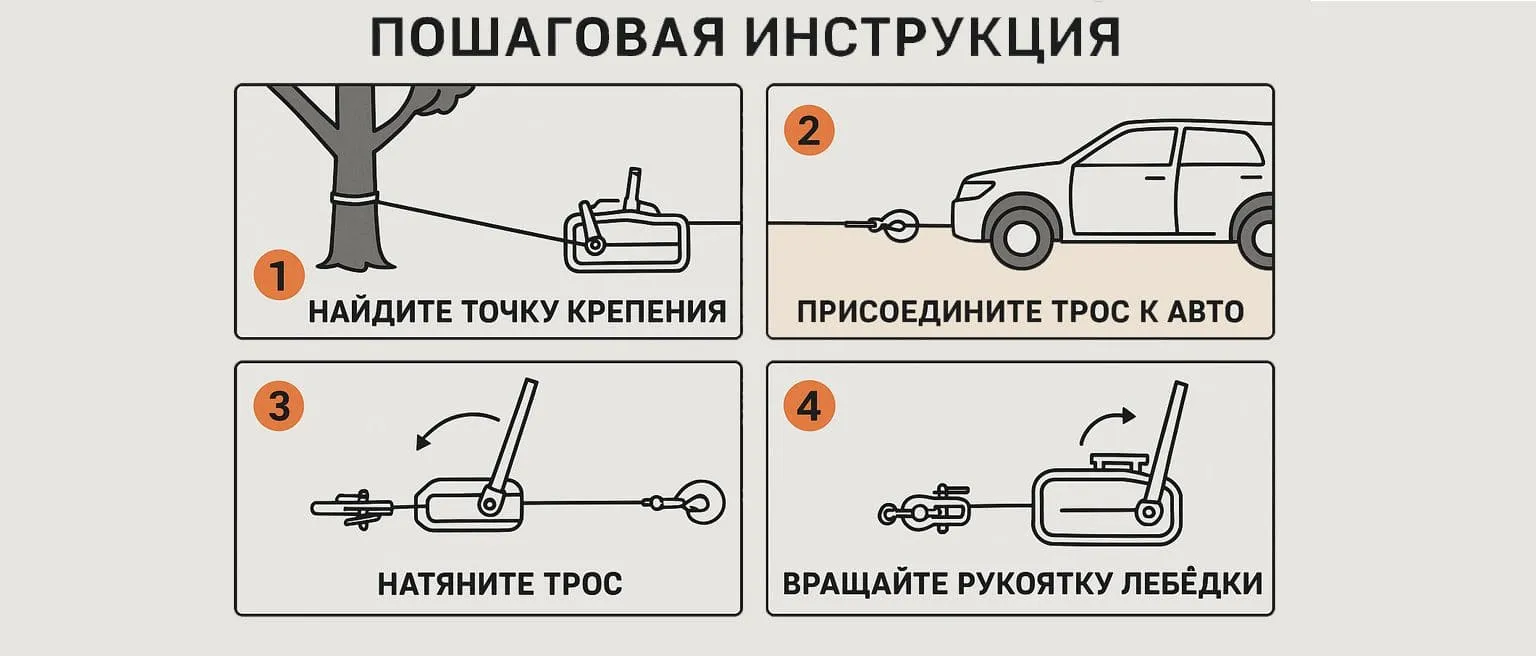 ПОШАГОВАЯ ИНСТРУКЦИЯ

1
НАЙДИТЕ ТОЧКУ КРЕПЕНИЯ

2
ПРИСОЕДИНИТЕ ТРОС К АВТО

3
НАТЯНИТЕ ТРОС

4
ВРАЩАЙТЕ РУКОЯТКУ ЛЕБЁДКИ