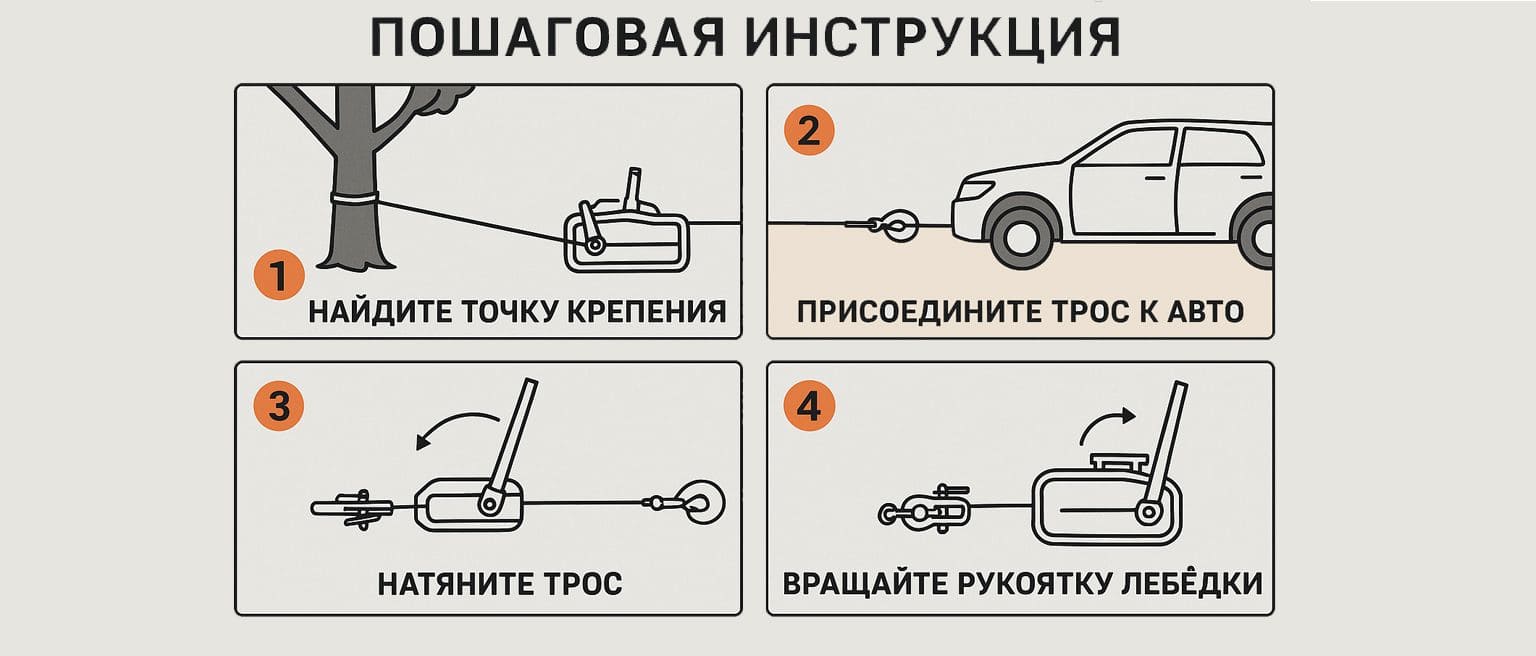 ПОШАГОВАЯ ИНСТРУКЦИЯ

1
НАЙДИТЕ ТОЧКУ КРЕПЕНИЯ

2
ПРИСОЕДИНИТЕ ТРОС К АВТО

3
НАТЯНИТЕ ТРОС

4
ВРАЩАЙТЕ РУКОЯТКУ ЛЕБЁДКИ